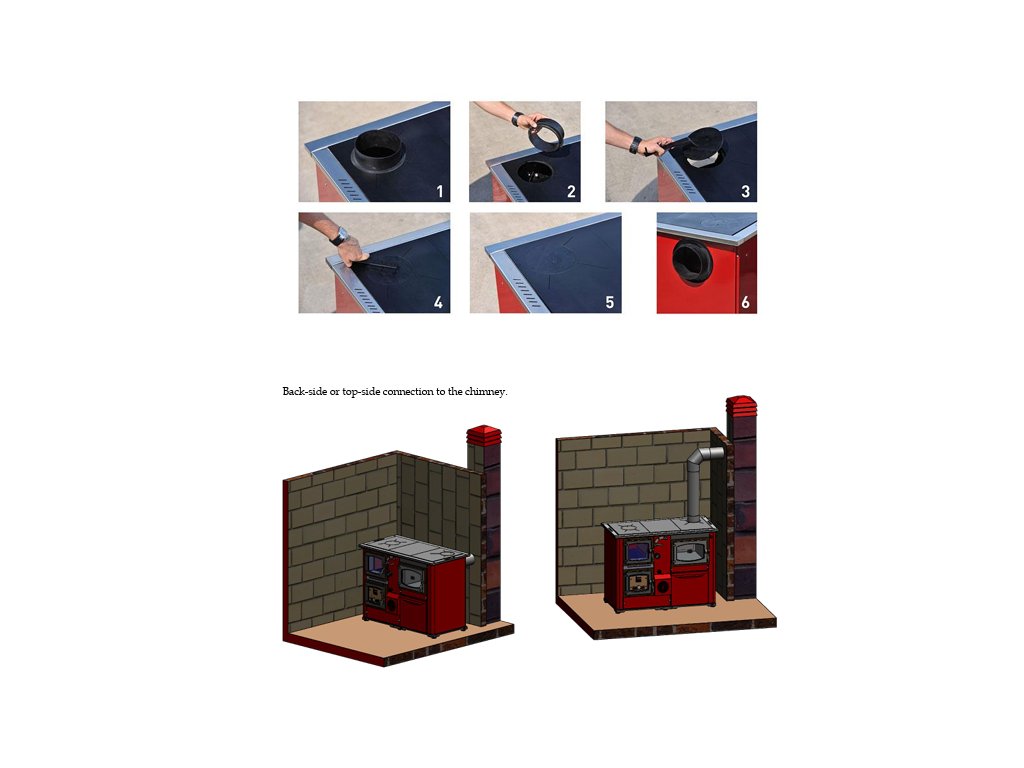 1

2

3

4

5

6

Back-side or top-side connection to the chimney.